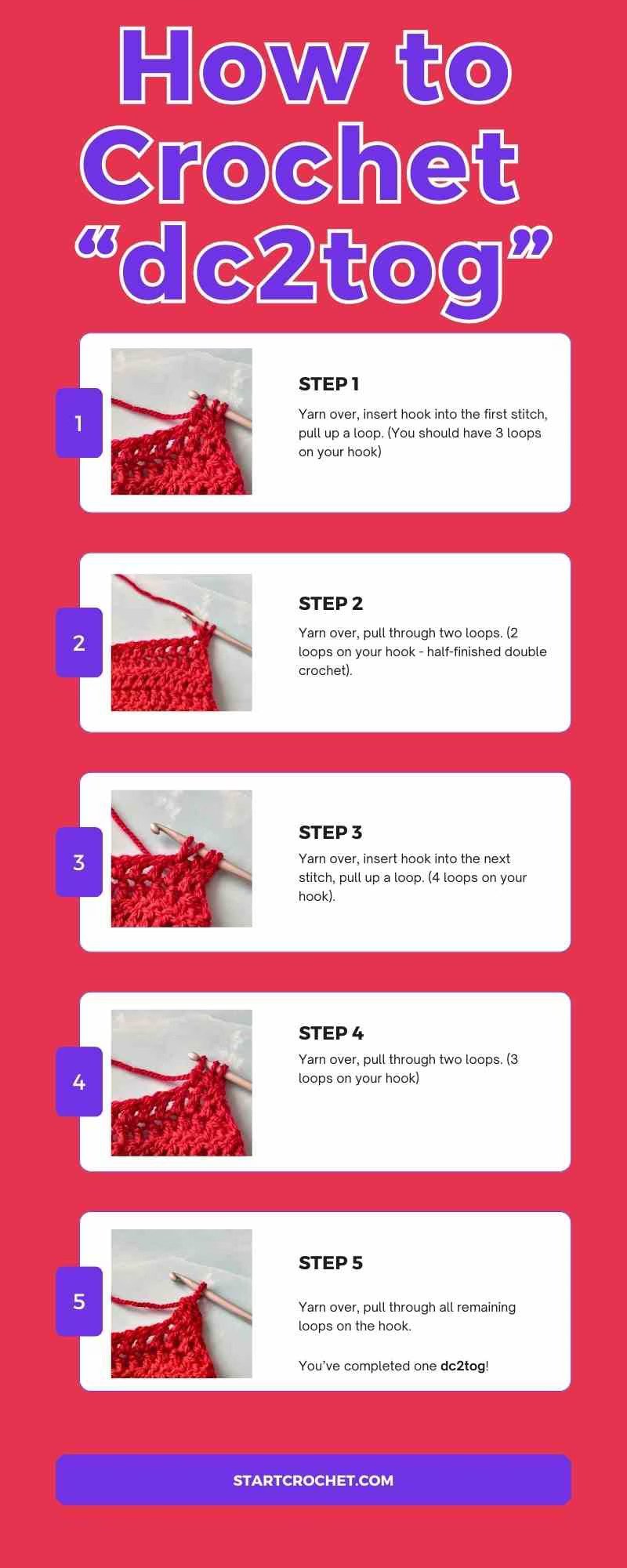 How to Crochet “dc2tog”

1

STEP 1

Yarn over, insert hook into the first stitch, pull up a loop. (You should have 3 loops on your hook)

2

STEP 2

Yarn over, pull through two loops. (2 loops on your hook - half-finished double crochet).

3

STEP 3

Yarn over, insert hook into the next stitch, pull up a loop. (4 loops on your hook).

4

STEP 4

Yarn over, pull through two loops. (3 loops on your hook)

5

STEP 5

Yarn over, pull through all remaining loops on the hook.

You’ve completed one dc2tog!

STARTCROCHET.COM